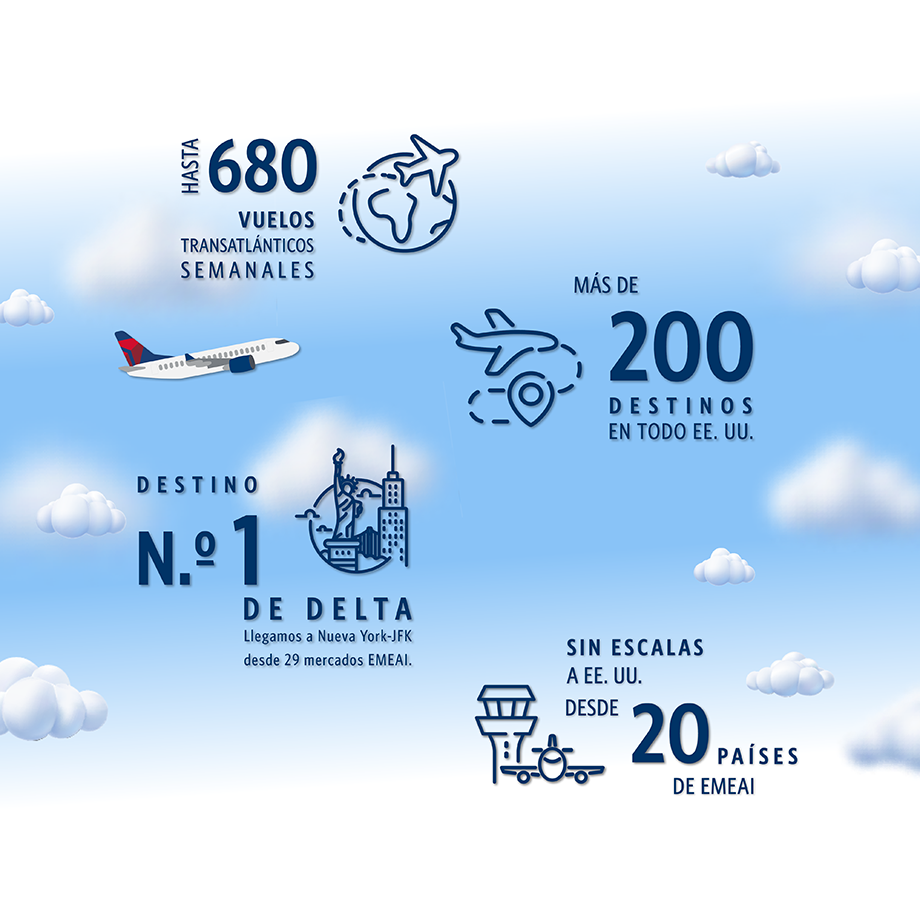 HASTA 680
VUELOS
TRANSATLÁNTICOS
SEMANALES

MÁS DE
200
DESTINOS
EN TODO EE. UU.

DESTINO
N.º 1
DE DELTA
Llegamos a Nueva York-JFK desde 29 mercados EMEAI.

SIN ESCALAS
A EE. UU.
DESDE 20 PAÍSES
DE EMEAI