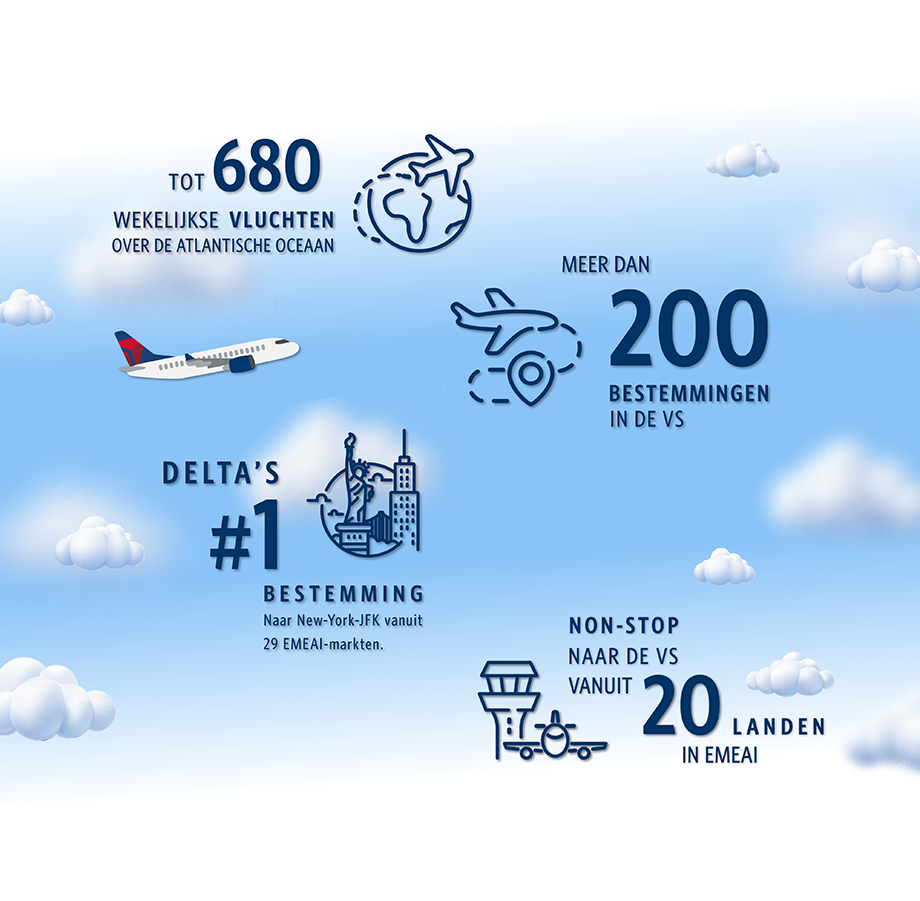 TOT 680
WEKELIJKSE VLUCHTEN
OVER DE ATLANTISCHE OCEAAN

MEER DAN
200
BESTEMMINGEN
IN DE VS

DELTA'S
#1
BESTEMMING
Naar New-York-JFK vanuit 29 EMEAI-markten.

NON-STOP
NAAR DE VS
VANUIT 20 LANDEN
IN EMEAI